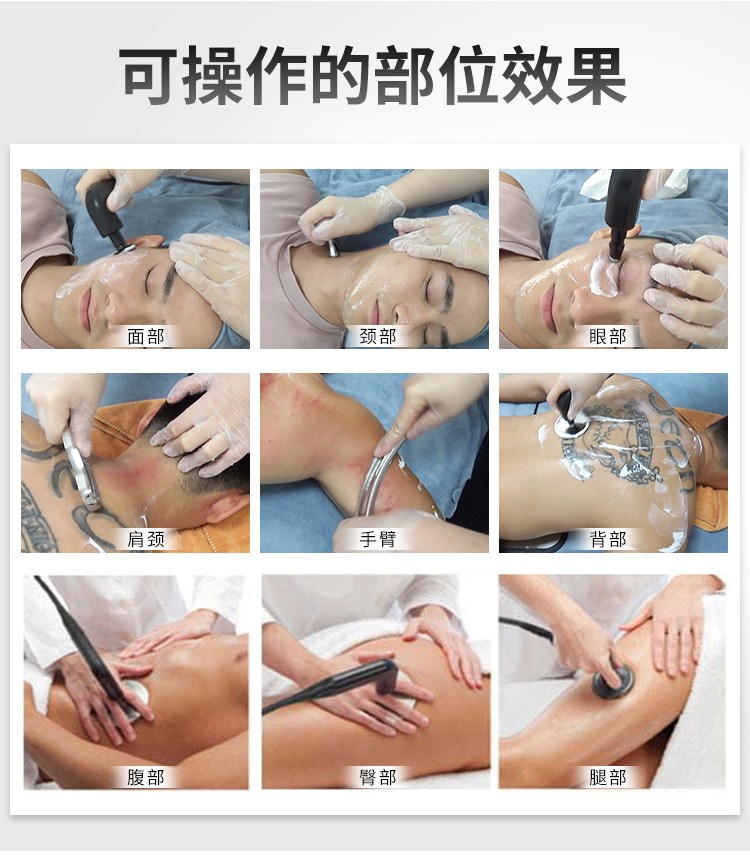 可操作的部位效果

面部

颈部

眼部

肩颈

手臂

背部

腹部

臀部

腿部