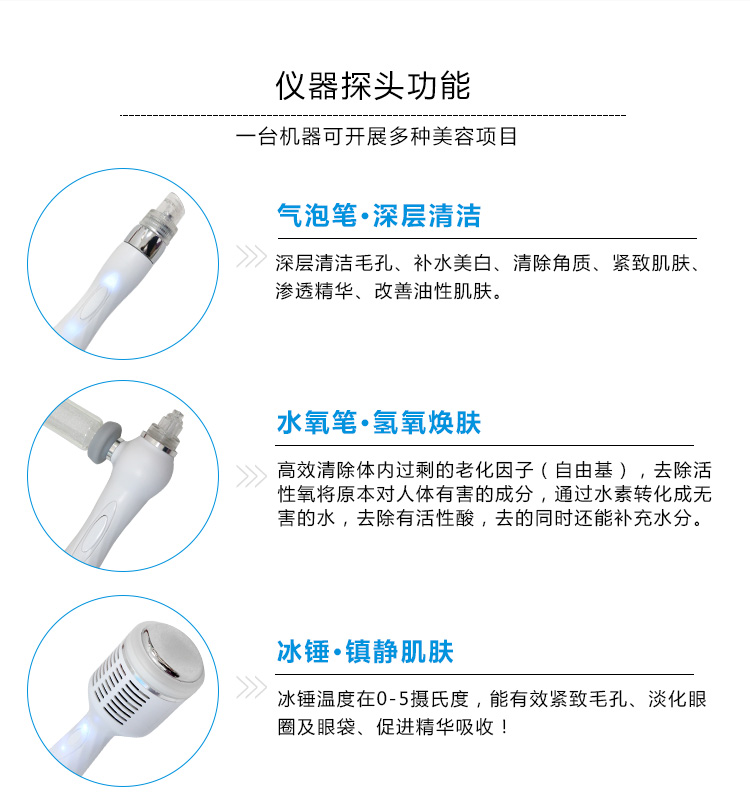 仪器探头功能

一台机器可开展多种美容项目

气泡笔·深层清洁

深层清洁毛孔、补水美白、清除角质、紧致肌肤、渗透精华、改善油性肌肤。

水氧笔·氢氧焕肤

高效清除体内过剩的老化因子（自由基），去除活性氧将原本对人体有害的成分，通过水素转化成无害的水，去除有活性酸，去的同时还能补充水分。

冰锤·镇静肌肤

冰锤温度在0-5摄氏度，能有效紧致毛孔、淡化眼圈及眼袋、促进精华吸收！